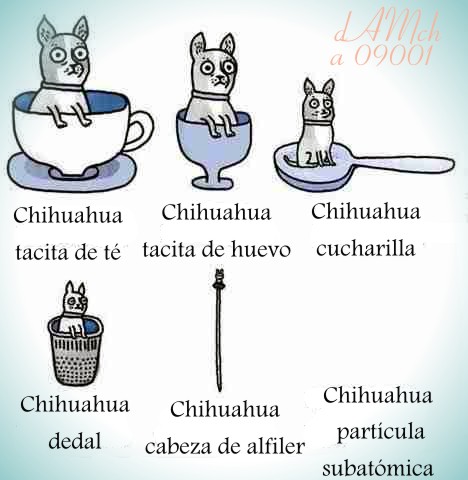 dAMch
a 09001

Chihuahua
tacita de té

Chihuahua
tacita de huevo

Chihuahua
cucharilla

Chihuahua
dedal

Chihuahua
cabeza de alfiler

Chihuahua
partícula
subatómica